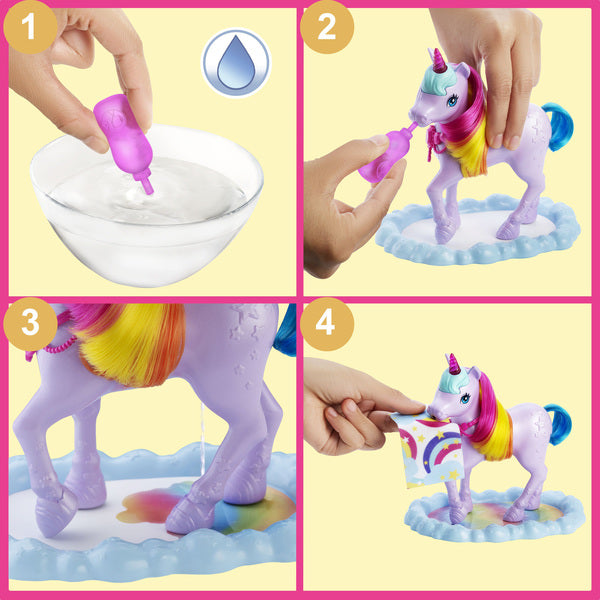 1

2

3

4